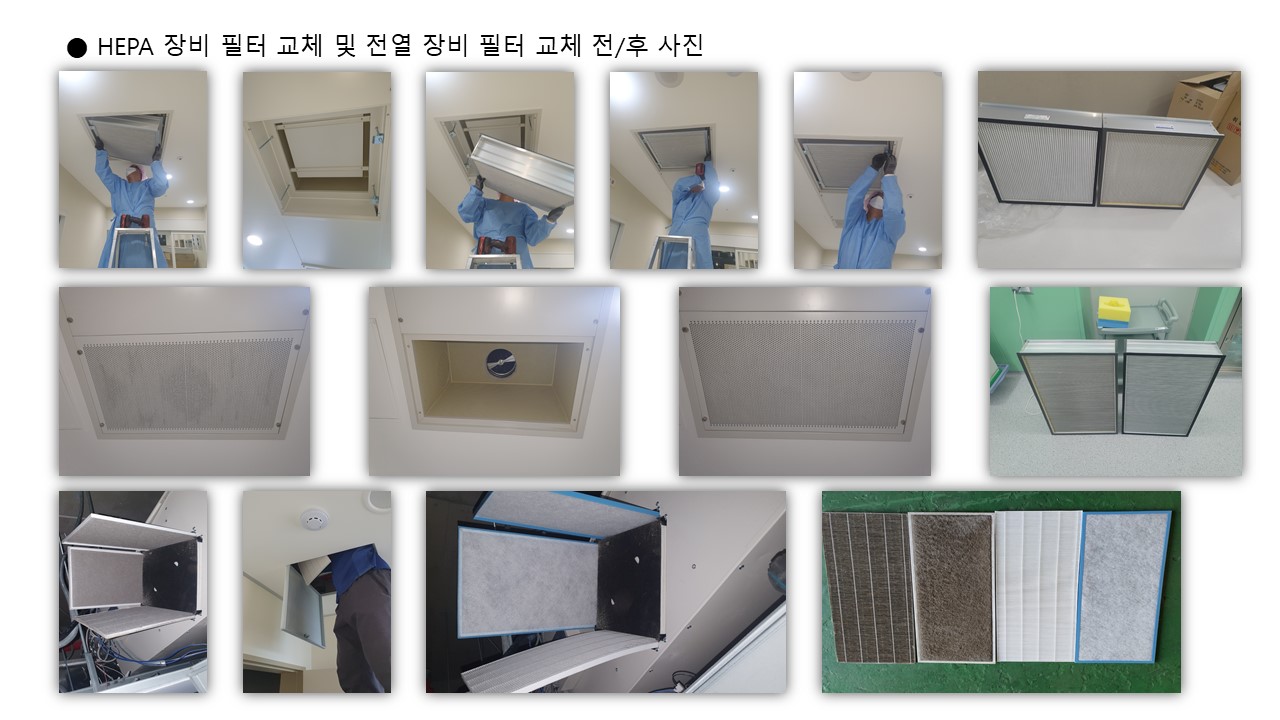 ● HEPA 장비 필터 교체 및 전열 장비 필터 교체 전/후 사진